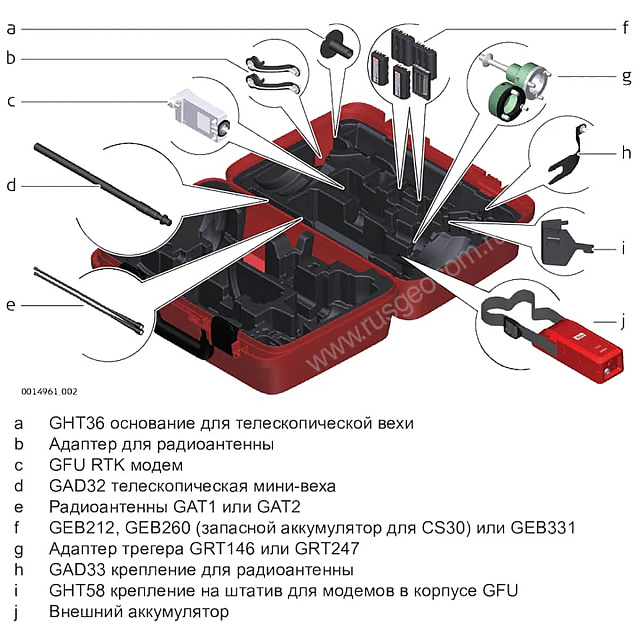 a
b
c
d
e
f
g
h
i
j

www.rusgeocom.ru

0014961_002

a GHT36 основание для телескопической вехи
b Адаптер для радиоантенны
c GFU RTK модем
d GAD32 телескопическая мини-веха
e Радиоантенны GAT1 или GAT2
f GEB212, GEB260 (запасной аккумулятор для CS30) или GEB331
g Адаптер трегера GRT146 или GRT247
h GAD33 крепление для радиоантенны
i GHT58 крепление на штатив для модемов в корпусе GFU
j Внешний аккумулятор