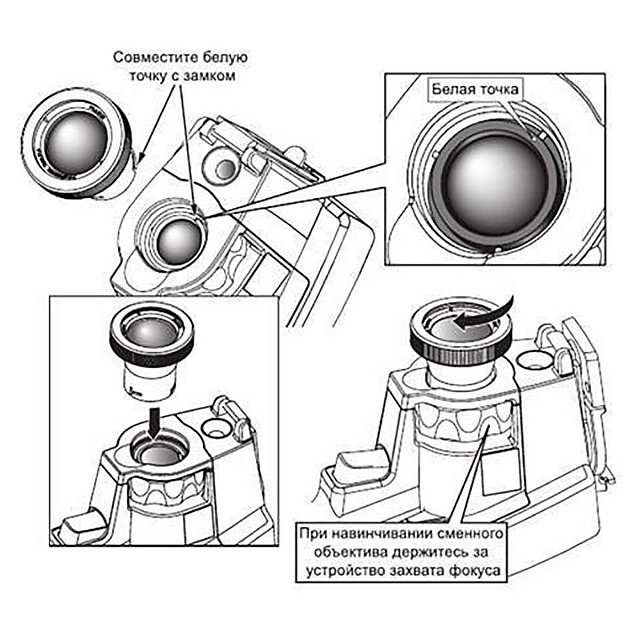 Совместите белую точку с замком

Белая точка

При навинчивании сменного объектива держитесь за устройство захвата фокуса