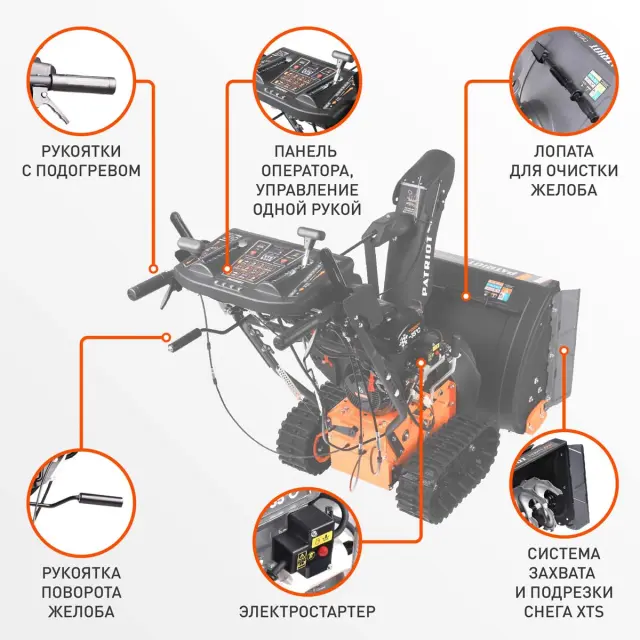 РУКОЯТКИ С ПОДОГРЕВОМ

ПАНЕЛЬ ОПЕРАТОРА, УПРАВЛЕНИЕ ОДНОЙ РУКОЙ

ЛОПАТА ДЛЯ ОЧИСТКИ ЖЕЛОБА

PATRIOT

PATRIOT

РУКОЯТКА ПОВОРОТА ЖЕЛОБА

ЭЛЕКТРОСТАРТЕР

СИСТЕМА ЗАХВАТА И ПОДРЕЗКИ СНЕГА XTS