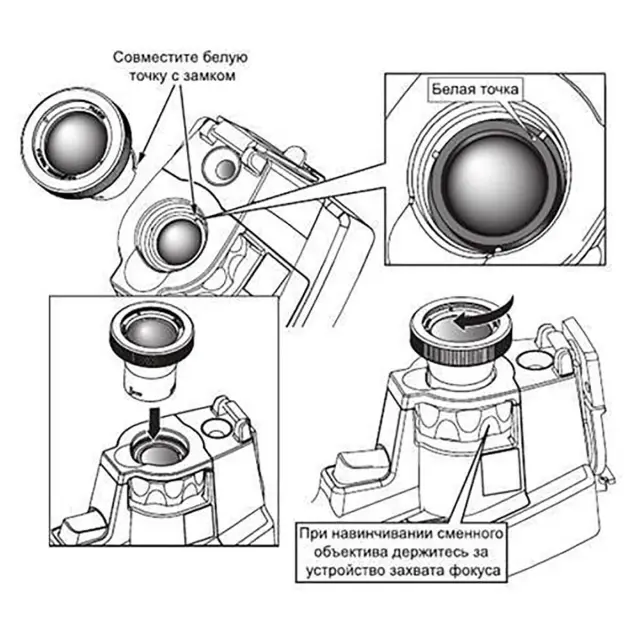 Совместите белую точку с замком

Белая точка

При навинчивании сменного объектива держитесь за устройство захвата фокуса