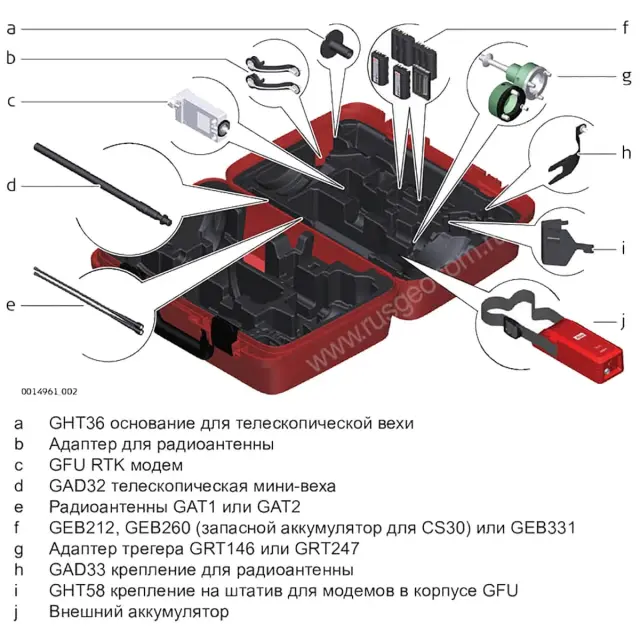 a
b
c
d
e
f
g
h
i
j

www.rusgeocom.ru

0014961_002

a GHT36 основание для телескопической вехи
b Адаптер для радиоантенны
c GFU RTK модем
d GAD32 телескопическая мини-веха
e Радиоантенны GAT1 или GAT2
f GEB212, GEB260 (запасной аккумулятор для CS30) или GEB331
g Адаптер трегера GRT146 или GRT247
h GAD33 крепление для радиоантенны
i GHT58 крепление на штатив для модемов в корпусе GFU
j Внешний аккумулятор